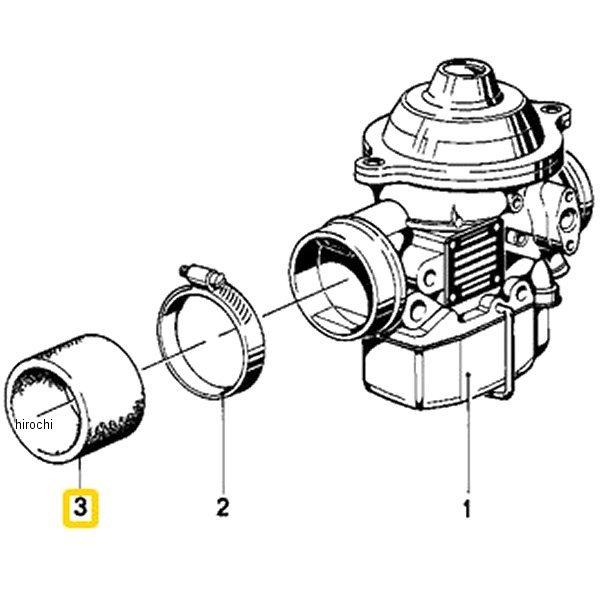 hirochi

3

2

1