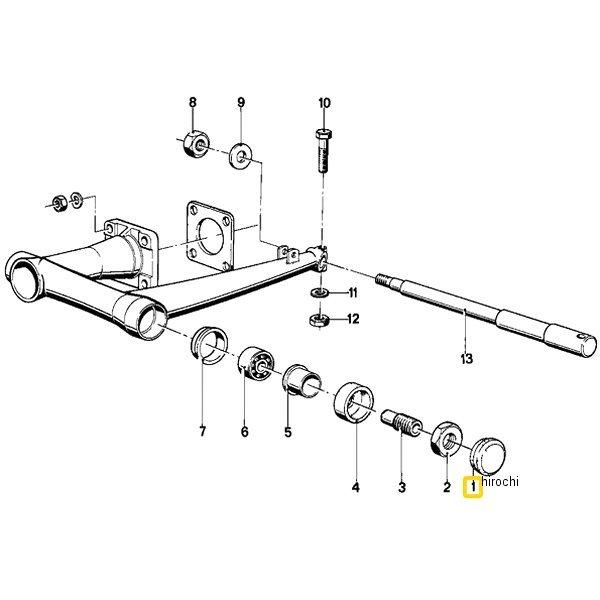 8
9
10
11
12
13
7
6
5
4
3
2
1
hirochi