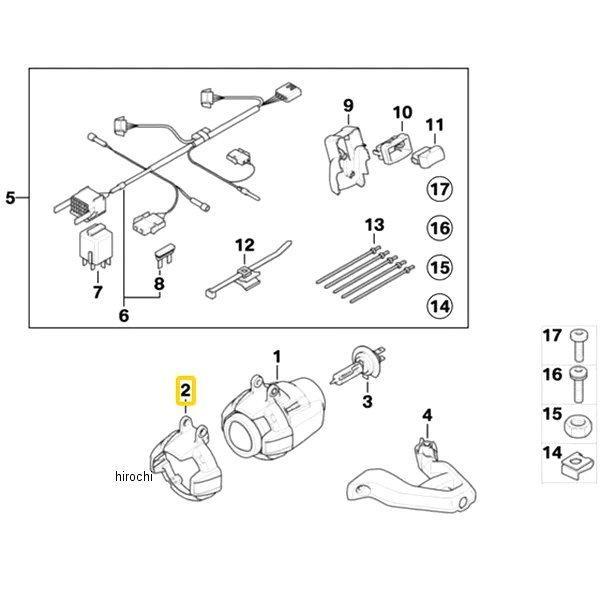 5
9
10
11
17
16
15
14
13
12
7
8
6
1
2
3
4
hirochi
17
16
15
14