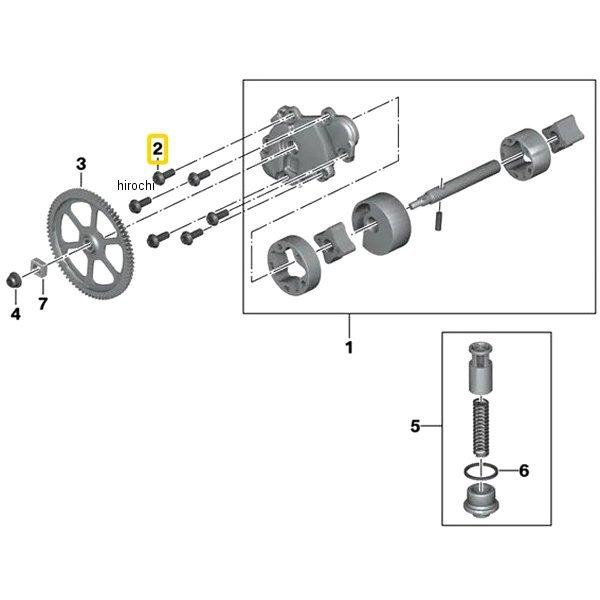 2
3
hirochi
4
7
1
5
6