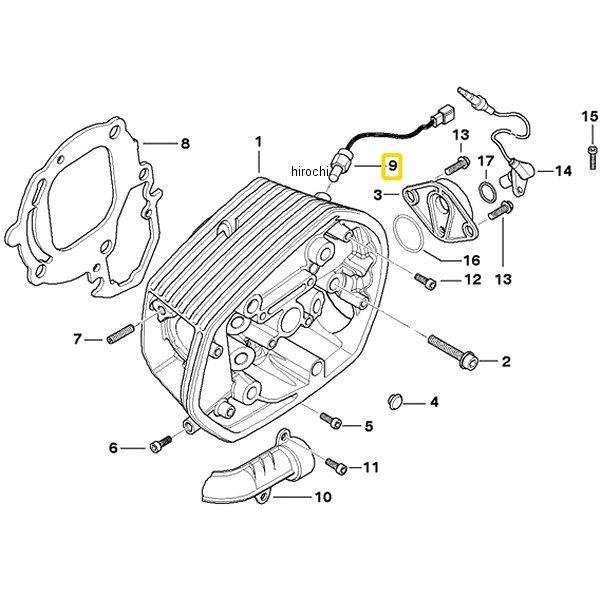 15
8
1
13
hirochi
9
17
14
3
16
13
12
7
2
4
5
6
11
10