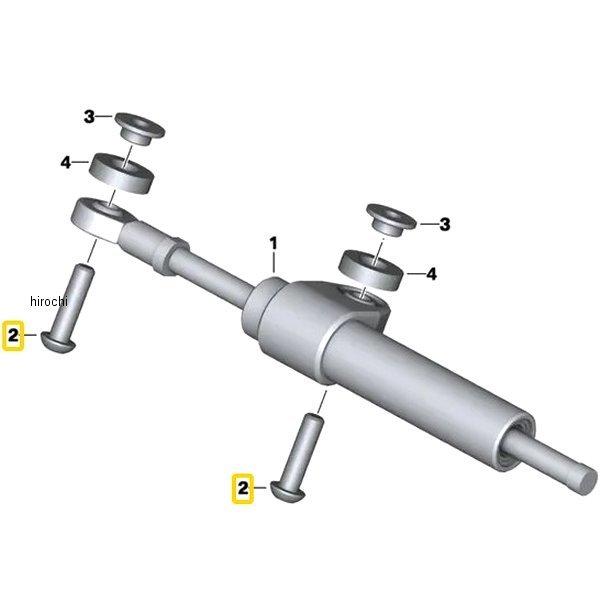 3
4
3
1
4
hirochi
2
2