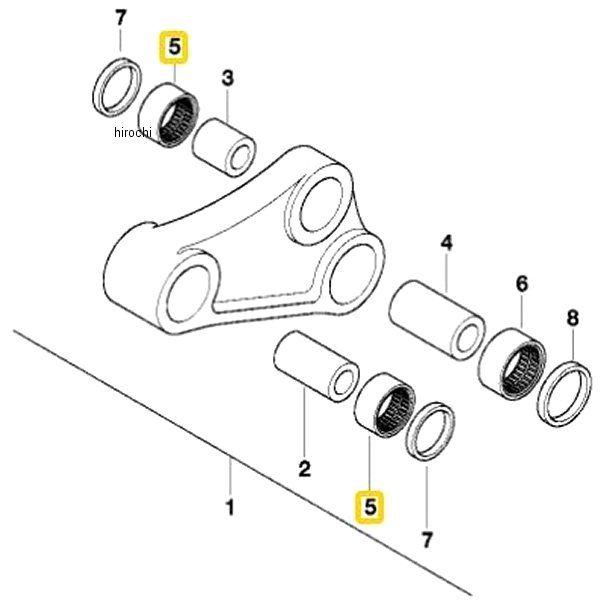 7
5
3
hirochi
4
6
8
2
1
5
7