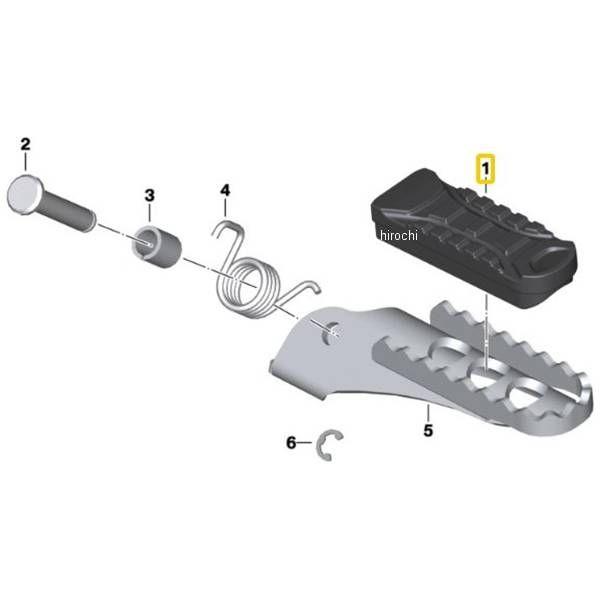 2
3
4
1
hirochi
5
6