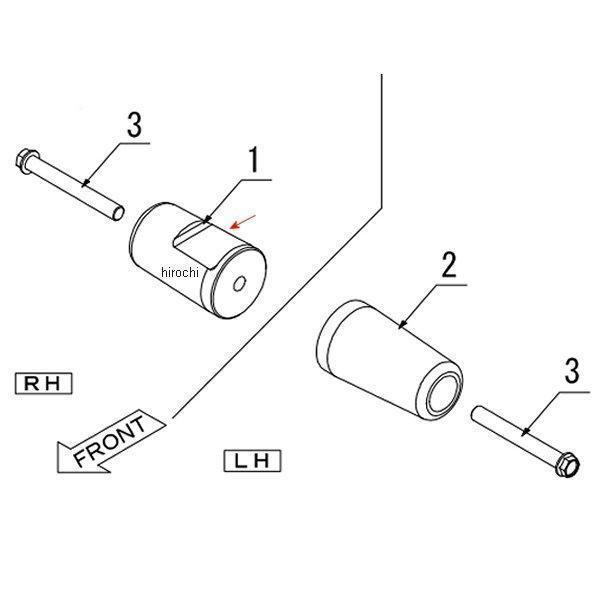 3

1

hirochi

2

RH

3

FRONT

LH