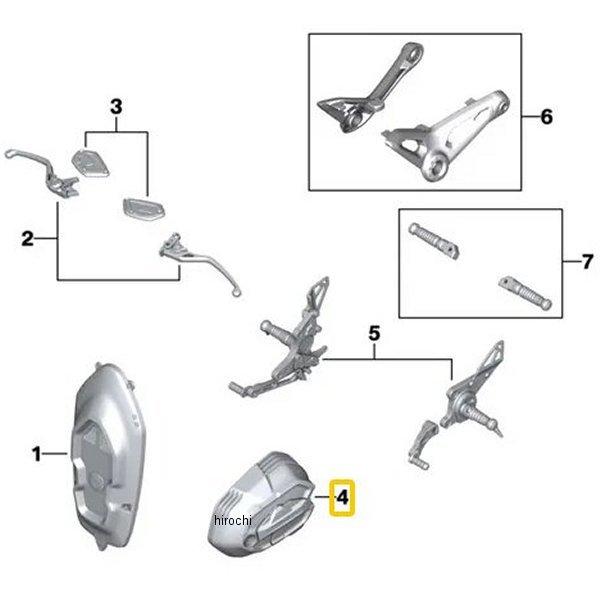 3

6

2

7

5

1

4

hirochi