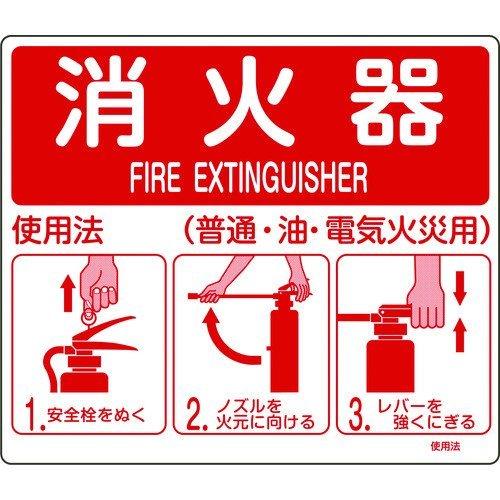 消火器
FIRE EXTINGUISHER

使用法　（普通・油・電気火災用）

1. 安全栓をぬく

2. ノズルを火元に向ける

3. レバーを強くにぎる

使用法