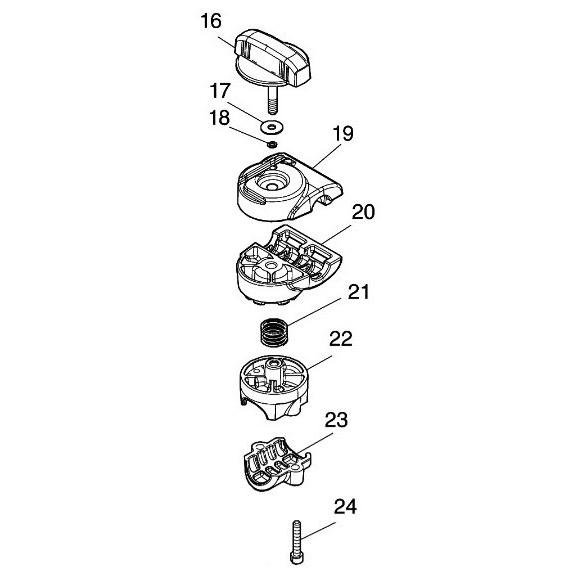 16
17
18
19
20
21
22
23
24