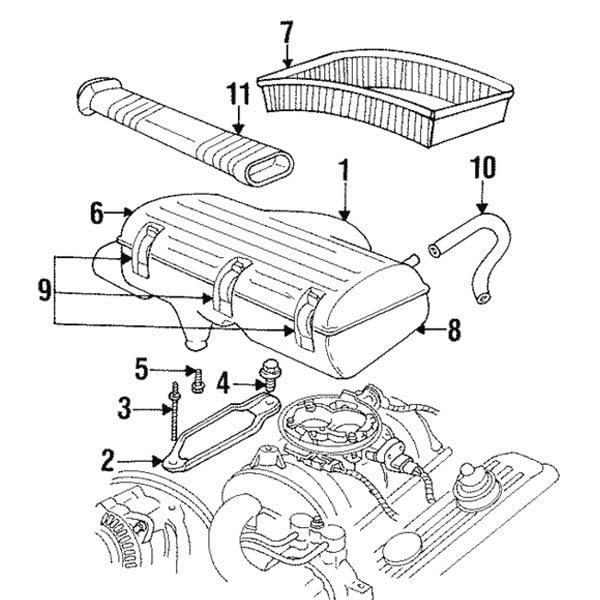 7
11
1
10
6
9
8
5
4
3
2