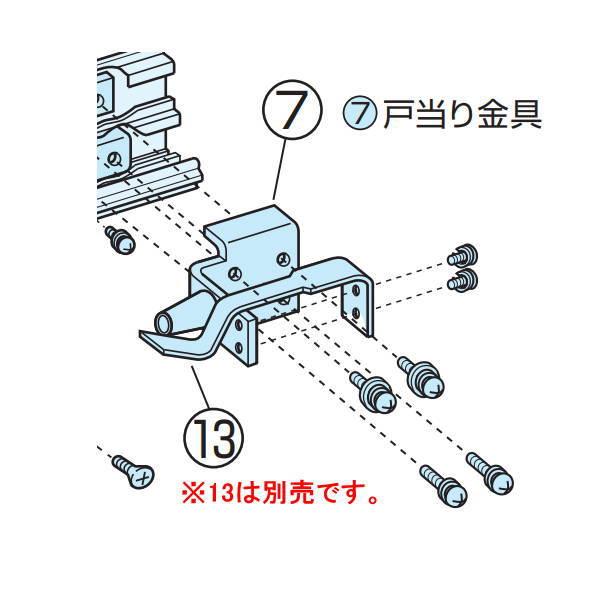 ⑦

⑦戸当り金具

⑬

※13は別売です。