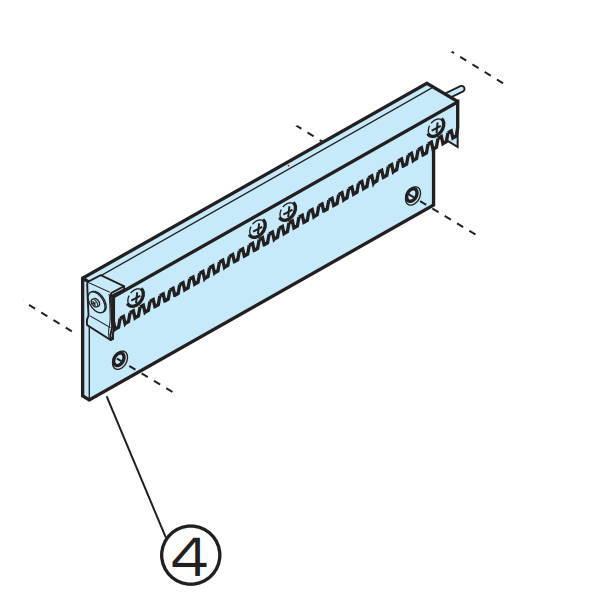 4