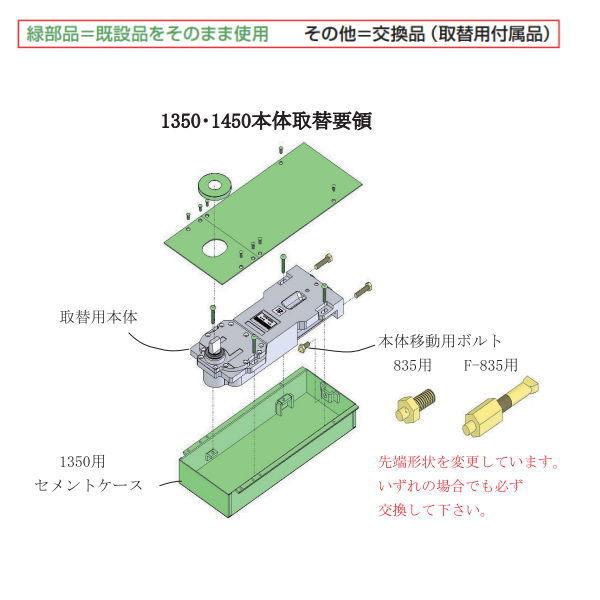 緑部品＝既設品をそのまま使用　　その他＝交換品（取替用付属品）

1350・1450本体取替要領

取替用本体

本体移動用ボルト

835用　F-835用

1350用
セメントケース

先端形状を変更しています。
いずれの場合でも必ず
交換して下さい。