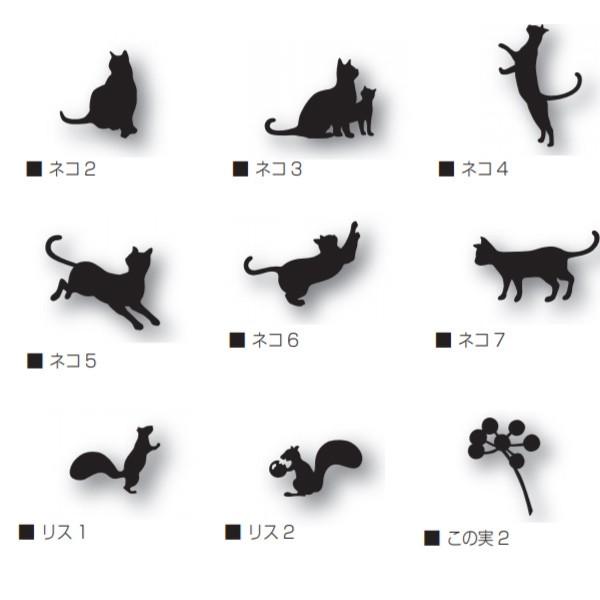 ■ ネコ２

■ ネコ３

■ ネコ４

■ ネコ５

■ ネコ６

■ ネコ７

■ リス１

■ リス２

■ この実２