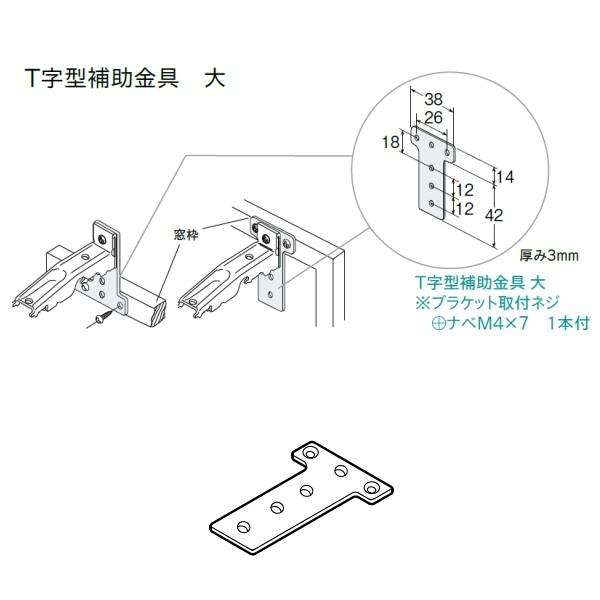 T字型補助金具　大

38
26
18
14
12
12
42
厚み3mm

窓枠

T字型補助金具 大
※ブラケット取付ネジ
⊕ナベM4×7　1本付