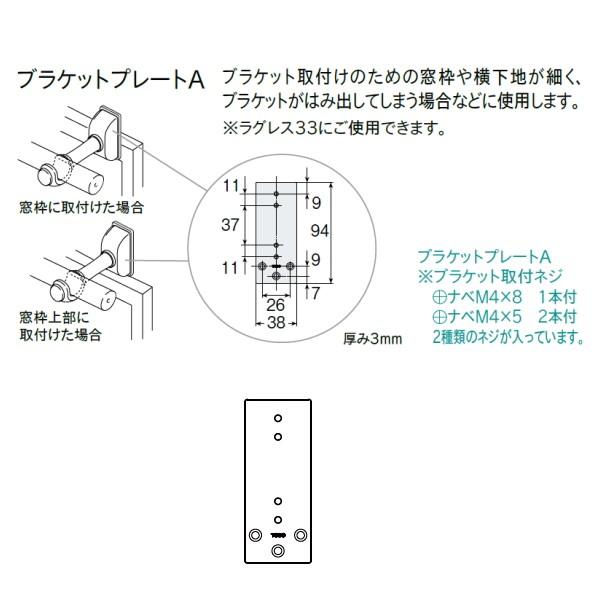 ブラケットプレートA

ブラケット取付けのための窓枠や横下地が細く、ブラケットがはみ出してしまう場合などに使用します。
※ラグレス33にご使用できます。

窓枠に取付けた場合

窓枠上部に取付けた場合

11
37
11
9
94
9
7
26
38

厚み3mm

ブラケットプレートA
※ブラケット取付ネジ
⊕ナベM4×8　1本付
⊕ナベM4×5　2本付
2種類のネジが入っています。