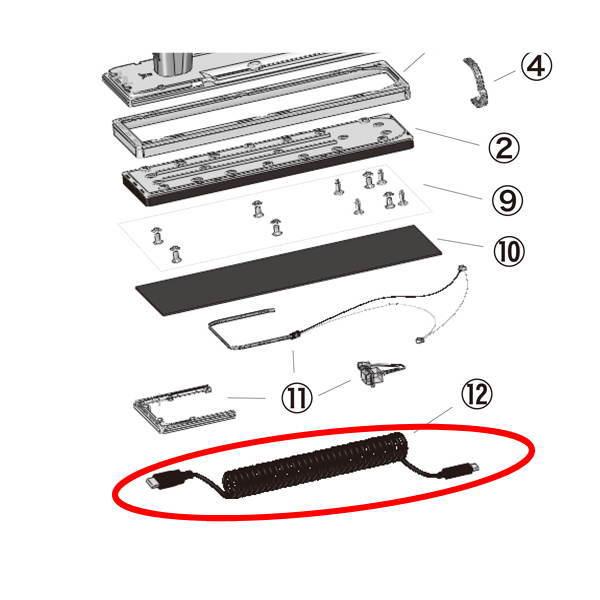 ④
②
⑨
⑩
⑪
⑫