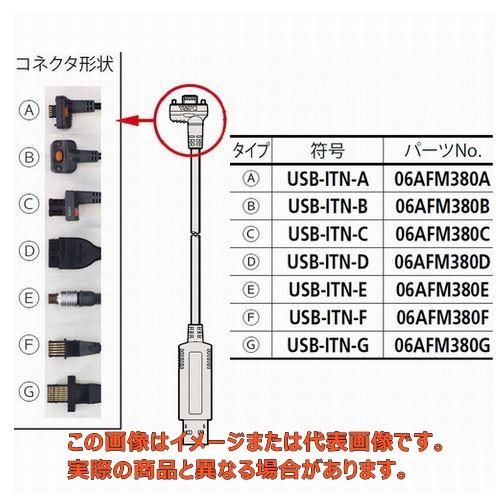 コネクタ形状

Ⓐ
Ⓑ
Ⓒ
Ⓓ
Ⓔ
Ⓕ
Ⓖ

| タイプ | 符号 | パーツNo. |
|---|---|---|
| Ⓐ | USB-ITN-A | 06AFM380A |
| Ⓑ | USB-ITN-B | 06AFM380B |
| Ⓒ | USB-ITN-C | 06AFM380C |
| Ⓓ | USB-ITN-D | 06AFM380D |
| Ⓔ | USB-ITN-E | 06AFM380E |
| Ⓕ | USB-ITN-F | 06AFM380F |
| Ⓖ | USB-ITN-G | 06AFM380G |

この画像はイメージまたは代表画像です。
実際の商品と異なる場合があります。