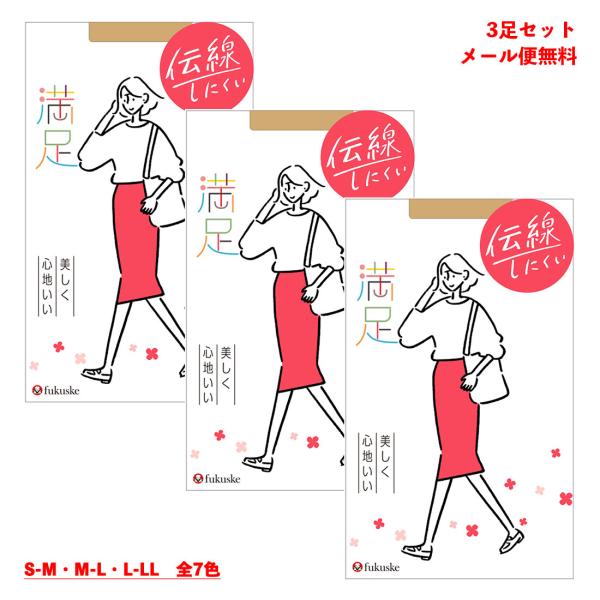 3足セット
メール便無料

伝線しにくい
満足
美しく
心地いい
fukuske

伝線しにくい
満足
美しく
心地いい
fukuske

伝線しにくい
満足
美しく
心地いい
fukuske

S-M・M-L・L-LL　全7色