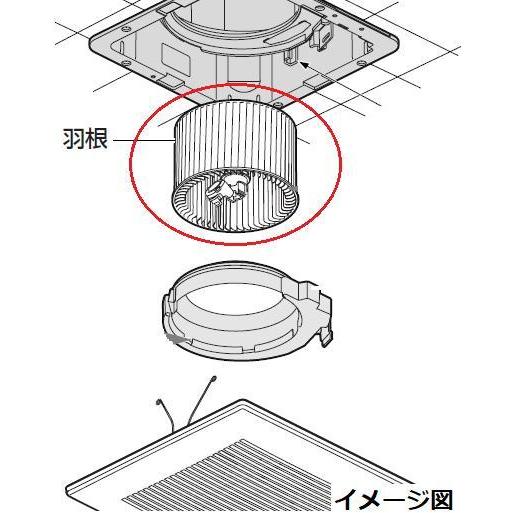 羽根

イメージ図