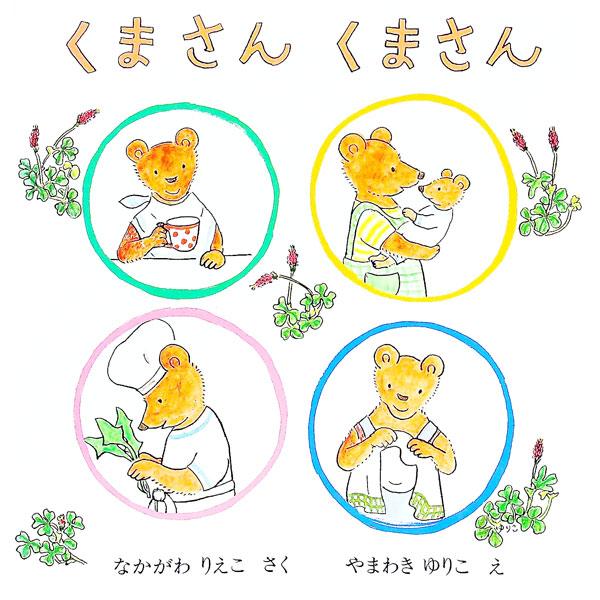 くまさん くまさん

ゆりこ

なかがわ りえこ さく　やまわき ゆりこ え