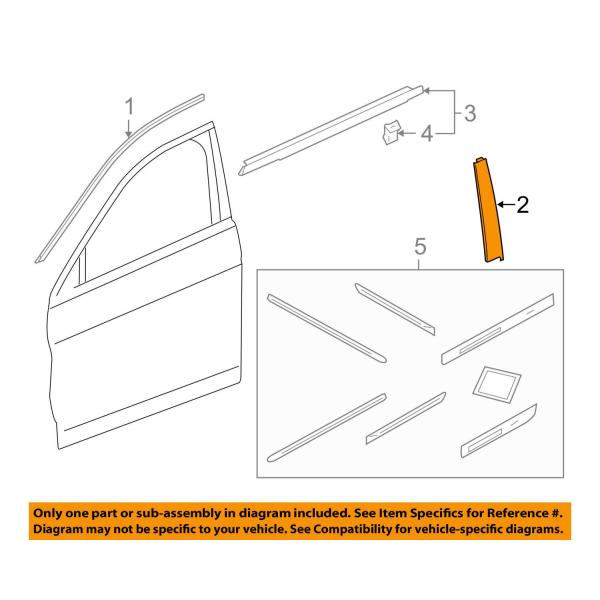 1
3
4
2
5

Only one part or sub-assembly in diagram included. See Item Specifics for Reference #.
Diagram may not be specific to your vehicle. See Compatibility for vehicle-specific diagrams.