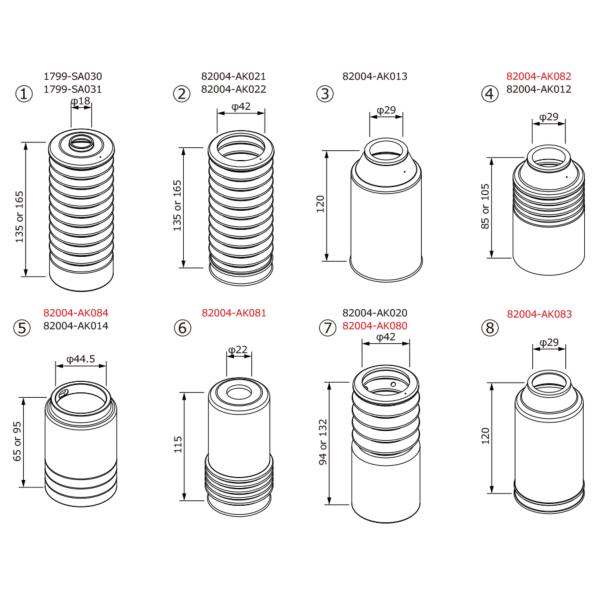 ① 1799-SA030
1799-SA031
φ18
135 or 165

② 82004-AK021
82004-AK022
φ42
135 or 165

③ 82004-AK013
φ29
120

④ 82004-AK082
82004-AK012
φ29
85 or 105

⑤ 82004-AK084
82004-AK014
φ44.5
65 or 95

⑥ 82004-AK081
φ22
115

⑦ 82004-AK020
82004-AK080
φ42
94 or 132

⑧ 82004-AK083
φ29
120