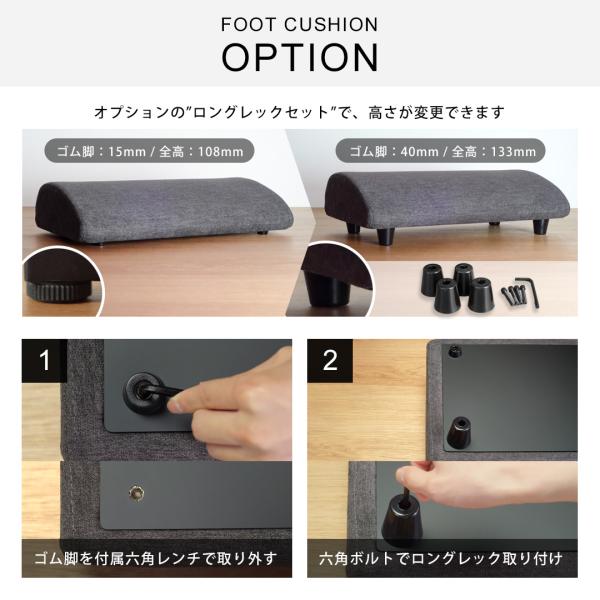 FOOT CUSHION
OPTION

オプションの”ロングレックセット”で、高さが変更できます

ゴム脚：15mm / 全高：108mm

ゴム脚：40mm / 全高：133mm

1

ゴム脚を付属六角レンチで取り外す

2

六角ボルトでロングレック取り付け