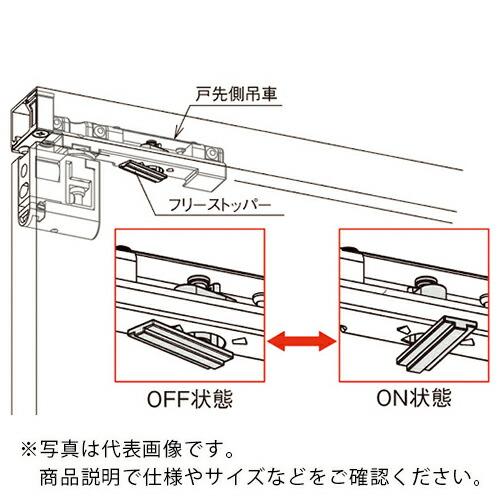 戸先側吊車

フリーストッパー

OFF状態

ON状態

※写真は代表画像です。
商品説明で仕様やサイズなどをご確認ください。