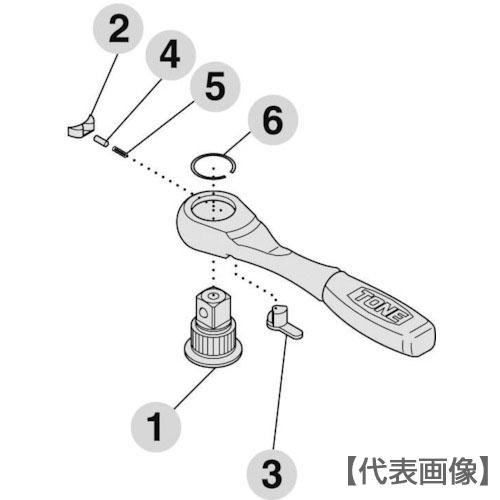 2
4
5
6
TONE
1
3
【代表画像】