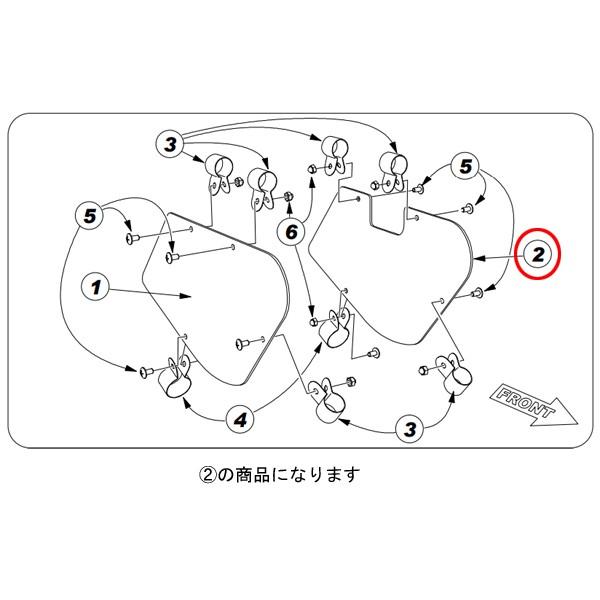 3
5
5
6
2
1
4
3
FRONT

②の商品になります