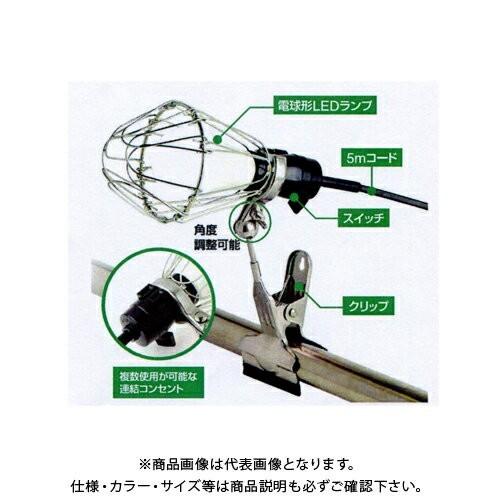 電球形LEDランプ

5mコード

スイッチ

角度
調整可能

クリップ

複数使用が可能な
連結コンセント

※商品画像は代表画像となります。
仕様・カラー・サイズ等は商品説明も必ずご確認下さい。