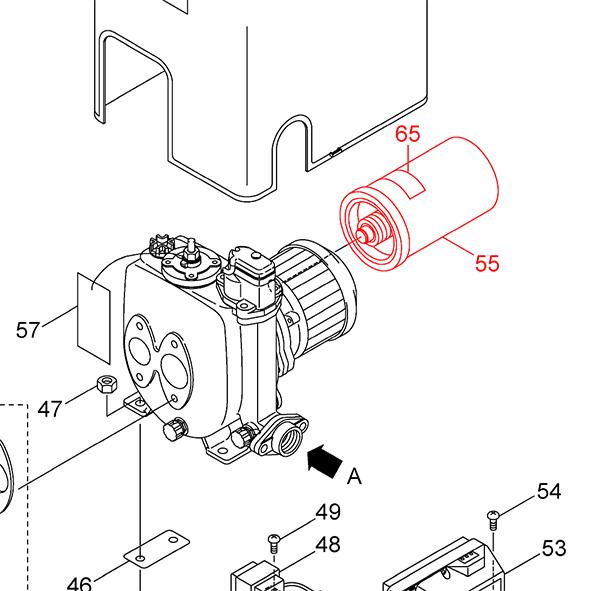 65
55
57
47
A
54
49
48
53
46