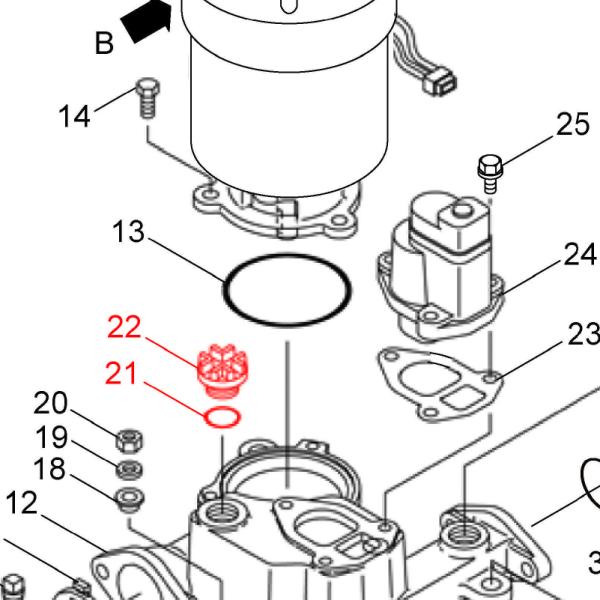 B
14
25
13
24
22
23
21
20
19
18
12
3