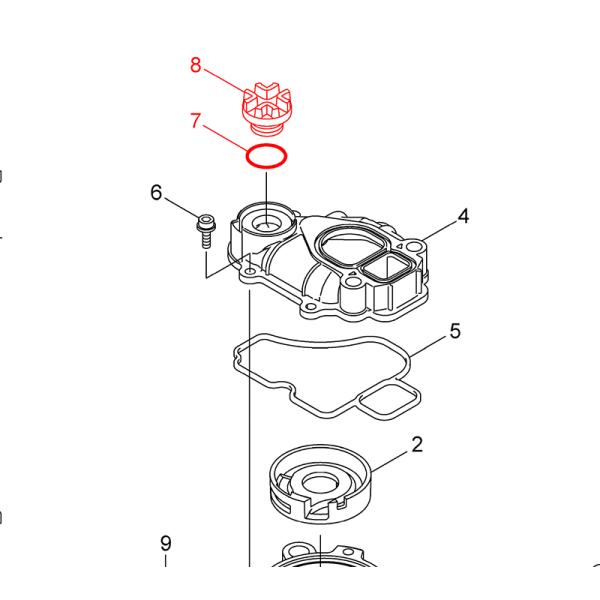 8
7
6
4
5
2
9