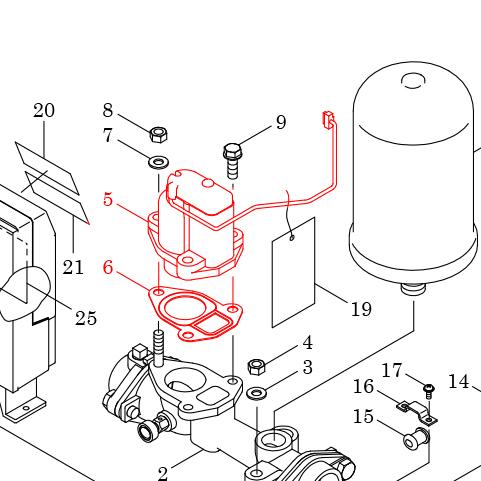 20
8
7
9
5
21
6
25
19
4
3
17
16
14
15
2