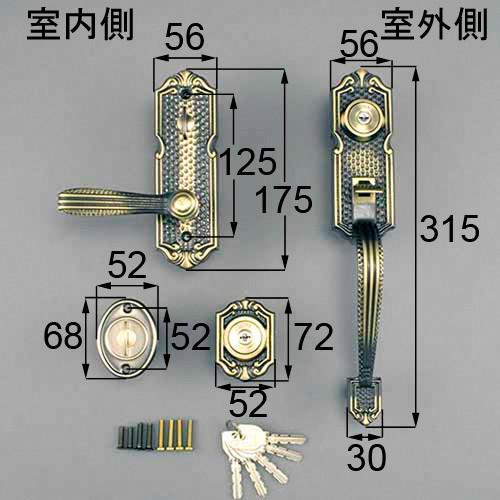 室内側

56

125

175

52

68

52

72

52

室外側

56

315

30