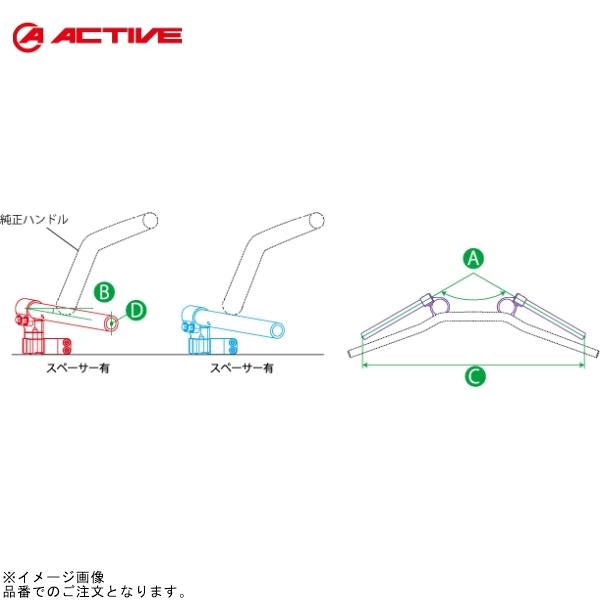 ACTIVE

純正ハンドル

B

D

スペーサー有

スペーサー有

A

C

※イメージ画像
品番でのご注文となります。