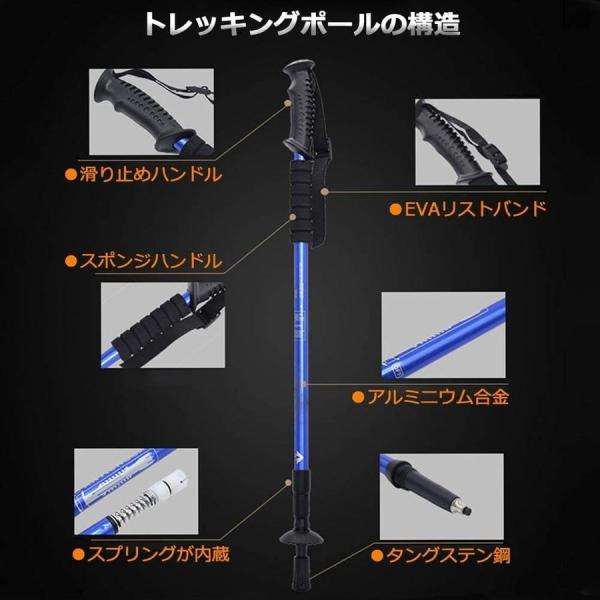 トレッキングポールの構造

●滑り止めハンドル

●EVAリストバンド

●スポンジハンドル

●アルミニウム合金

●スプリングが内蔵

●タングステン鋼