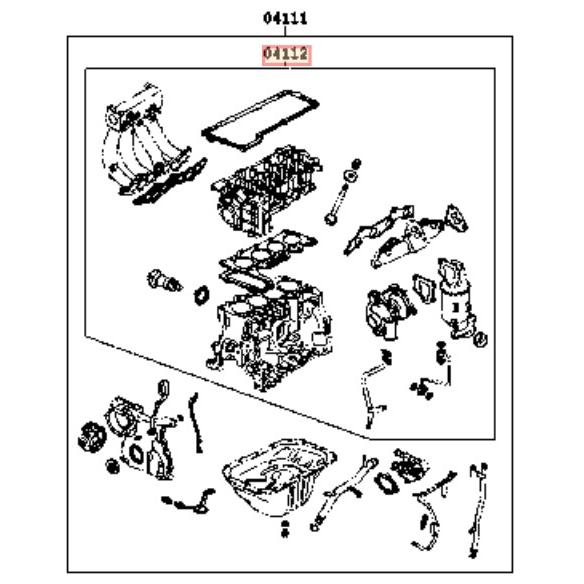 04111

04112