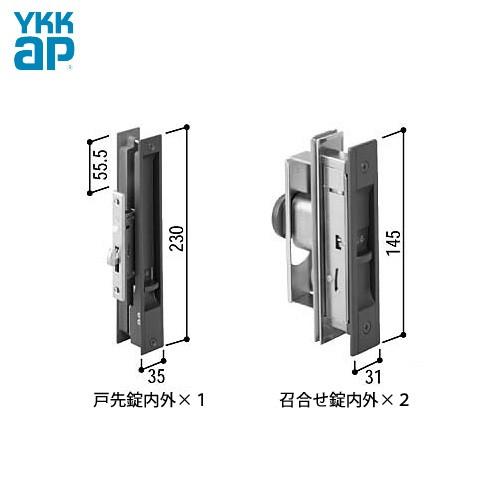 YKK ap

55.5

230

35

戸先錠内外 × 1

145

31

召合せ錠内外 × 2