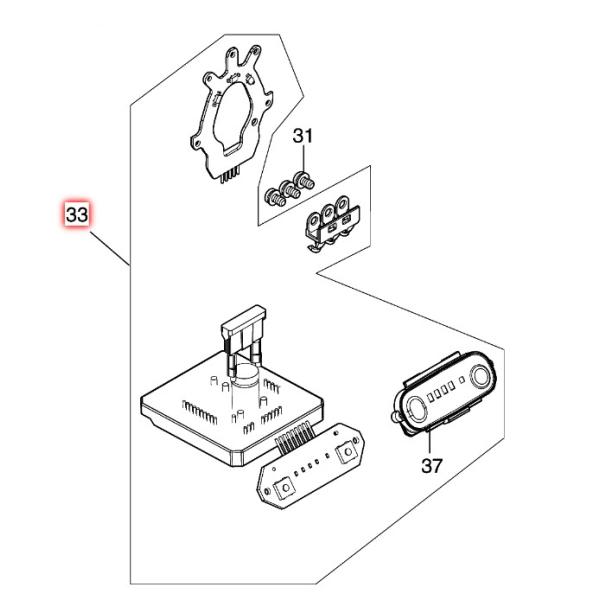 31

33

37