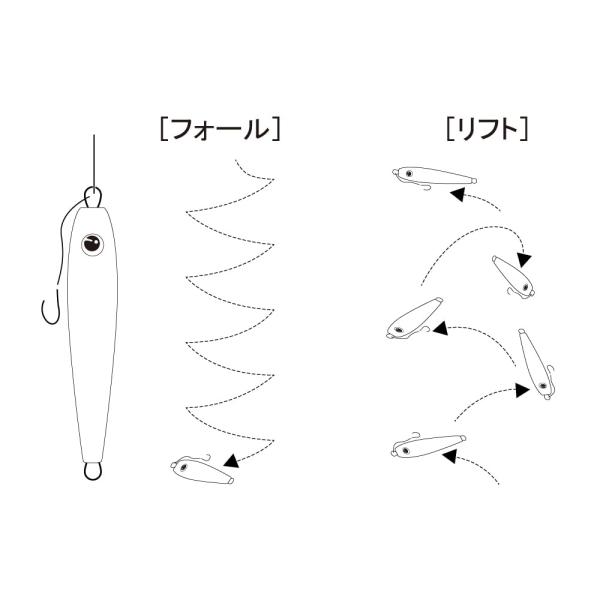 [フォール]

[リフト]