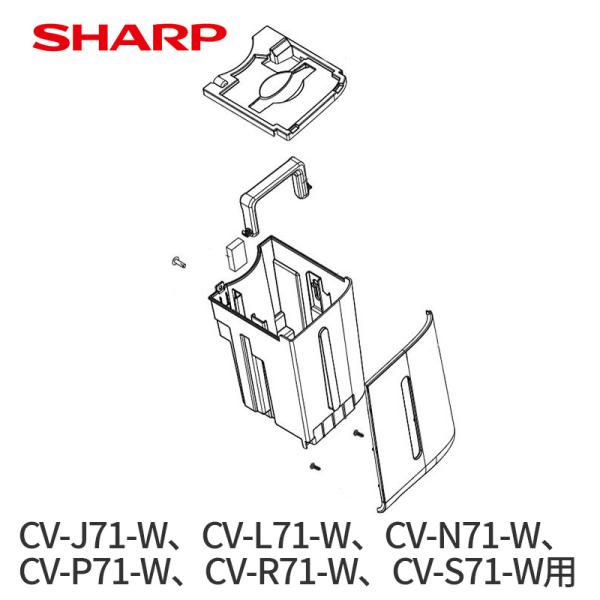 SHARP

CV-J71-W、CV-L71-W、CV-N71-W、CV-P71-W、CV-R71-W、CV-S71-W用