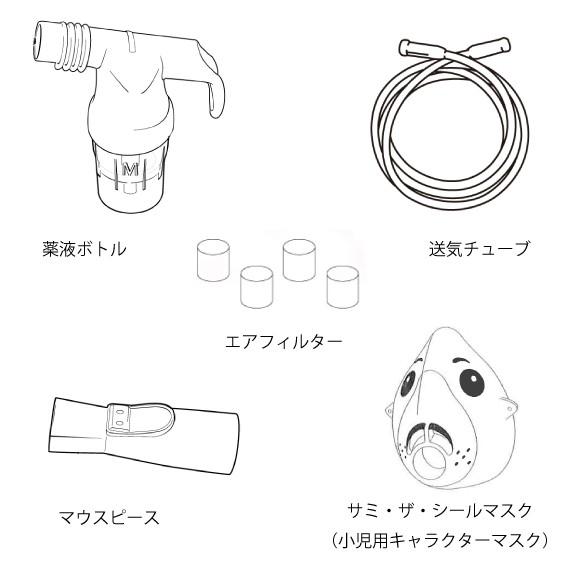 M

薬液ボトル

送気チューブ

エアフィルター

マウスピース

サミ・ザ・シールマスク
(小児用キャラクターマスク)