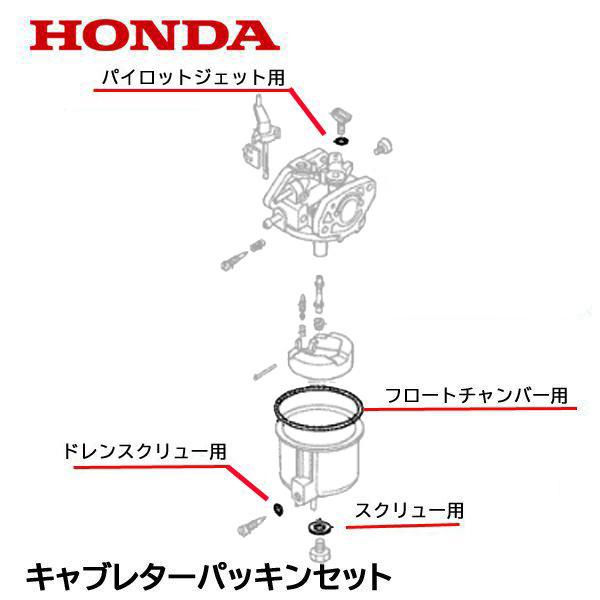 HONDA

パイロットジェット用

フロートチャンバー用

ドレンスクリュー用

スクリュー用

キャブレターパッキンセット