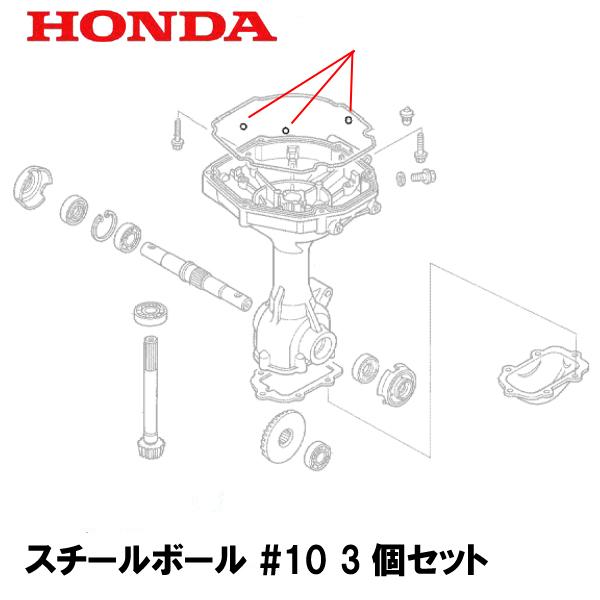 HONDA

スチールボール #10 3 個セット