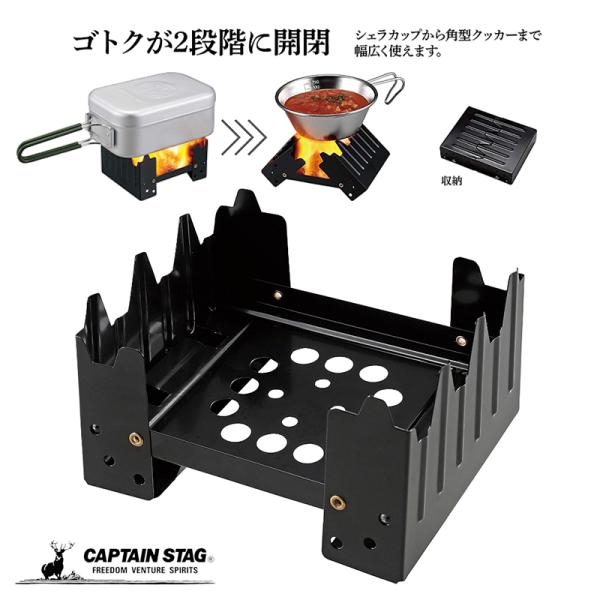 ゴトクが2段階に開閉

シェラカップから角型クッカーまで幅広く使えます。

収納

CAPTAIN STAG®
FREEDOM VENTURE SPIRITS