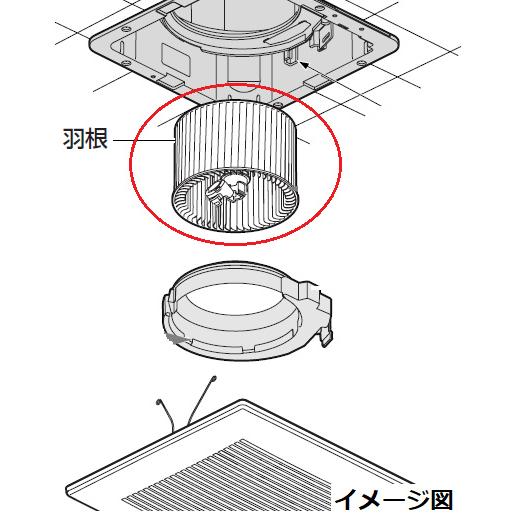 羽根

イメージ図