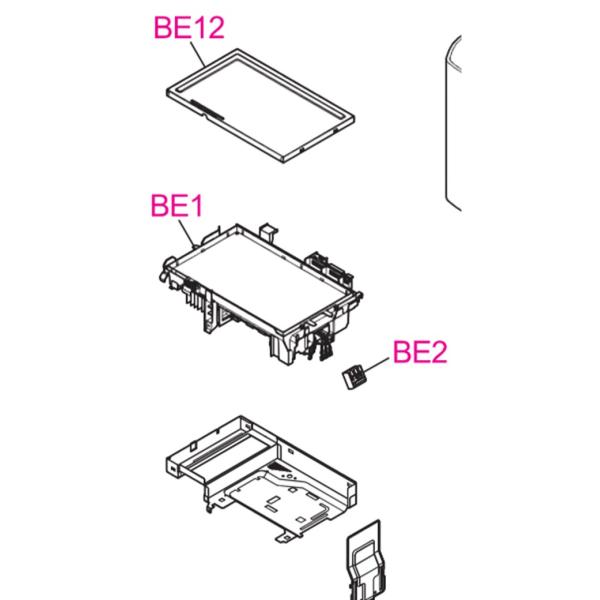 BE12

BE1

BE2