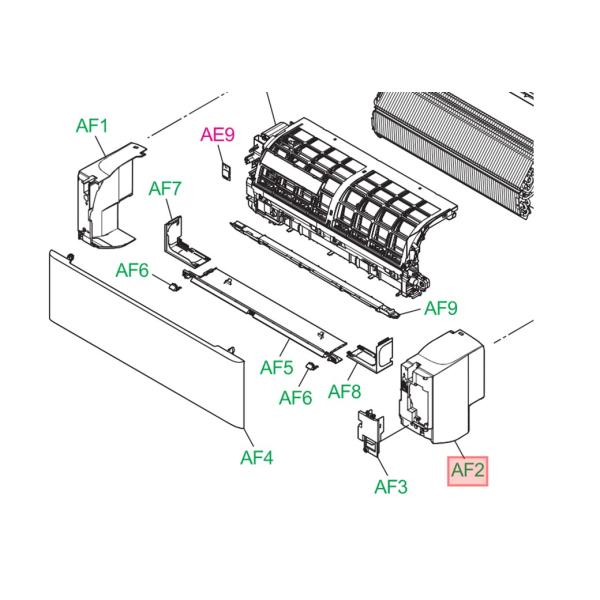 AF1
AE9
AF7
AF6
AF9
AF5
AF6
AF8
AF4
AF3
AF2